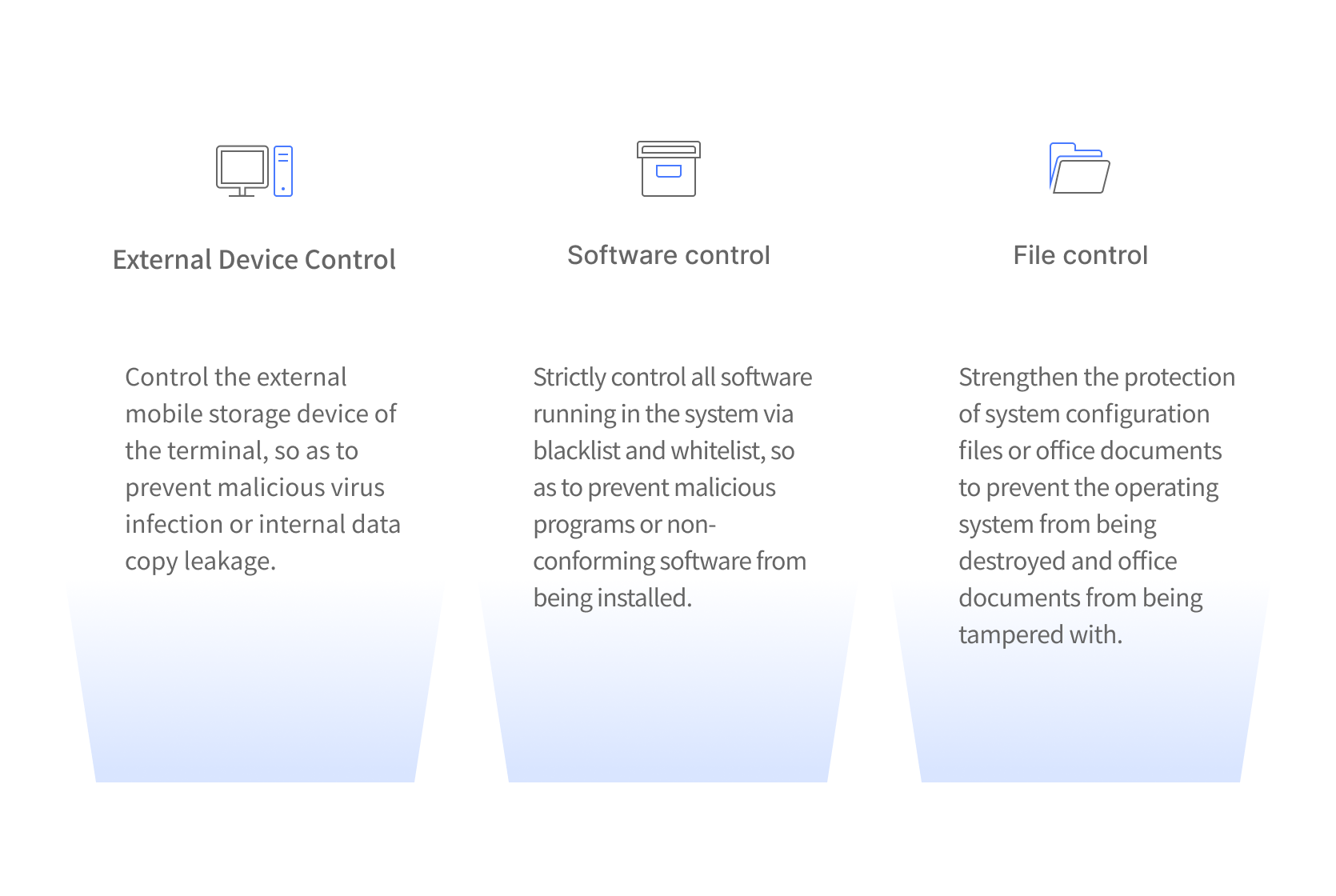 External Device Control

Control the external mobile storage device of the terminal, so as to prevent malicious virus infection or internal data copy leakage.

Software control

Strictly control all software running in the system via blacklist and whitelist, so as to prevent malicious programs or non-conforming software from being installed.

File control

Strengthen the protection of system configuration files or office documents to prevent the operating system from being destroyed and office documents from being tampered with.